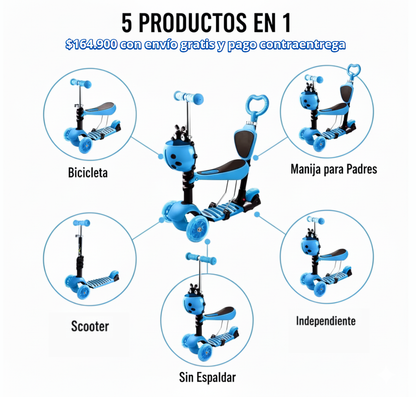 5 PRODUCTOS EN 1
$164.900 con envío gratis y pago contraentrega

Bicicleta

Manija para Padres

Scooter

Independiente

Sin Espaldar