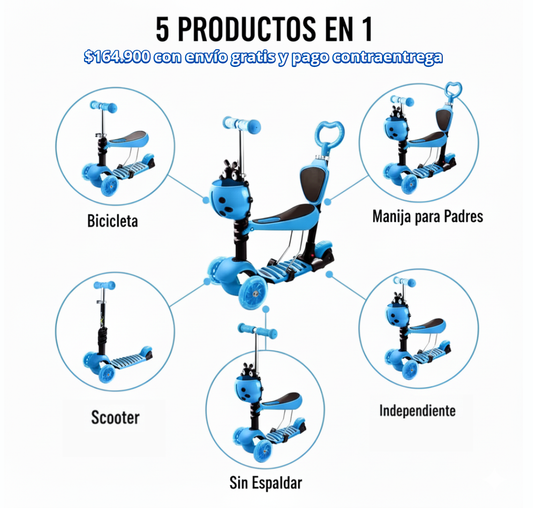 5 PRODUCTOS EN 1

$164.900 con envío gratis y pago contraentrega

Bicicleta

Manija para Padres

Scooter

Independiente

Sin Espaldar